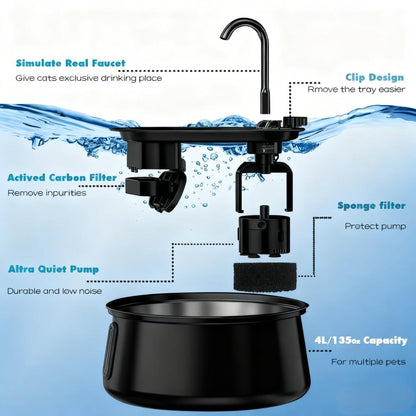 Simulate Real Faucet
Give cats exclusive drinking place

Clip Dosign
Rmove the tray easier

Actived Carbon Filter
Remove inpurities

Sponge filter
Protect pump

Altra Quiet Pump
Durable and low noise

4L/135oz Capacity
For multiple pets